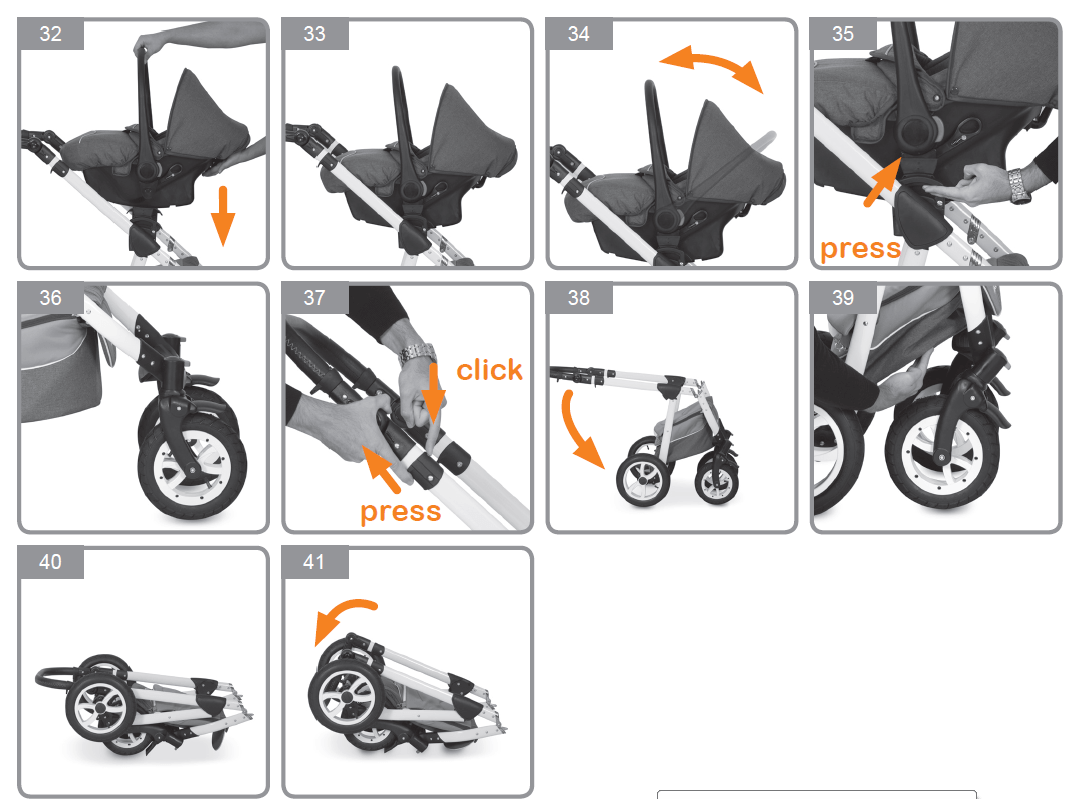 32

33

34

35

press

36

37

click

press

38

39

40

41