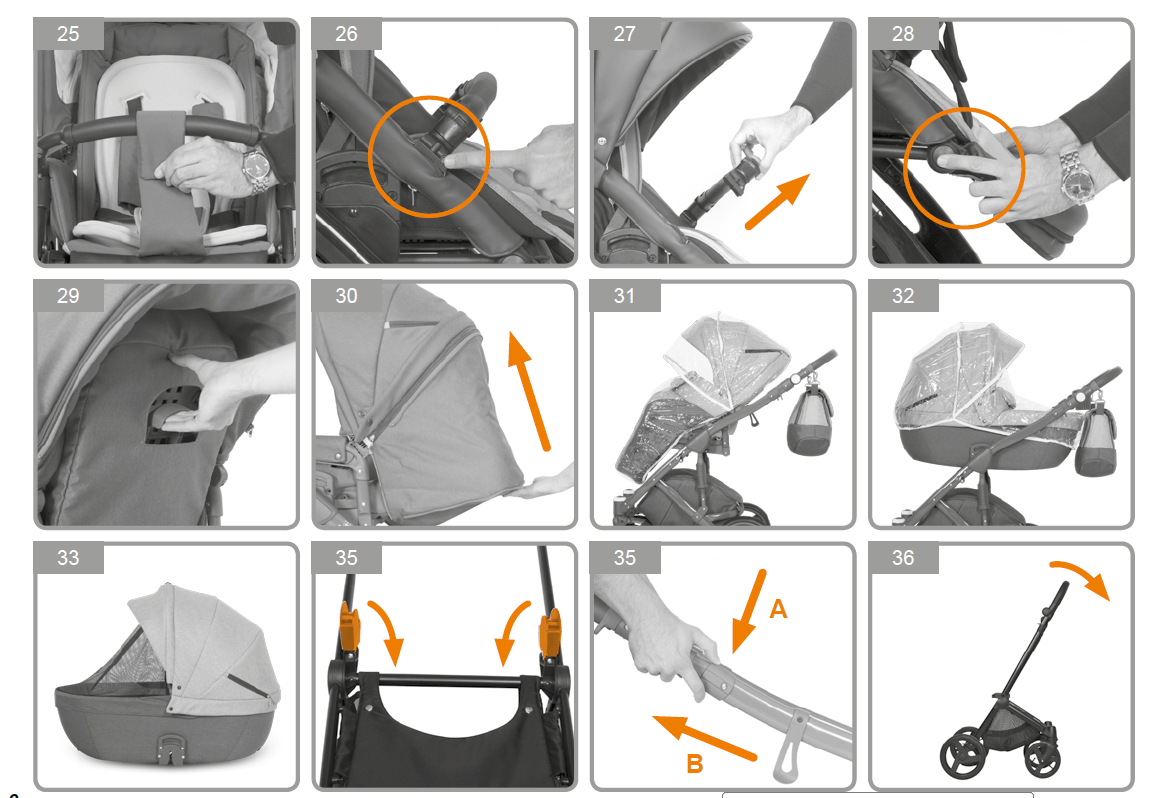 25

26

27

28

29

30

31

32

33

35

35

A

B

36