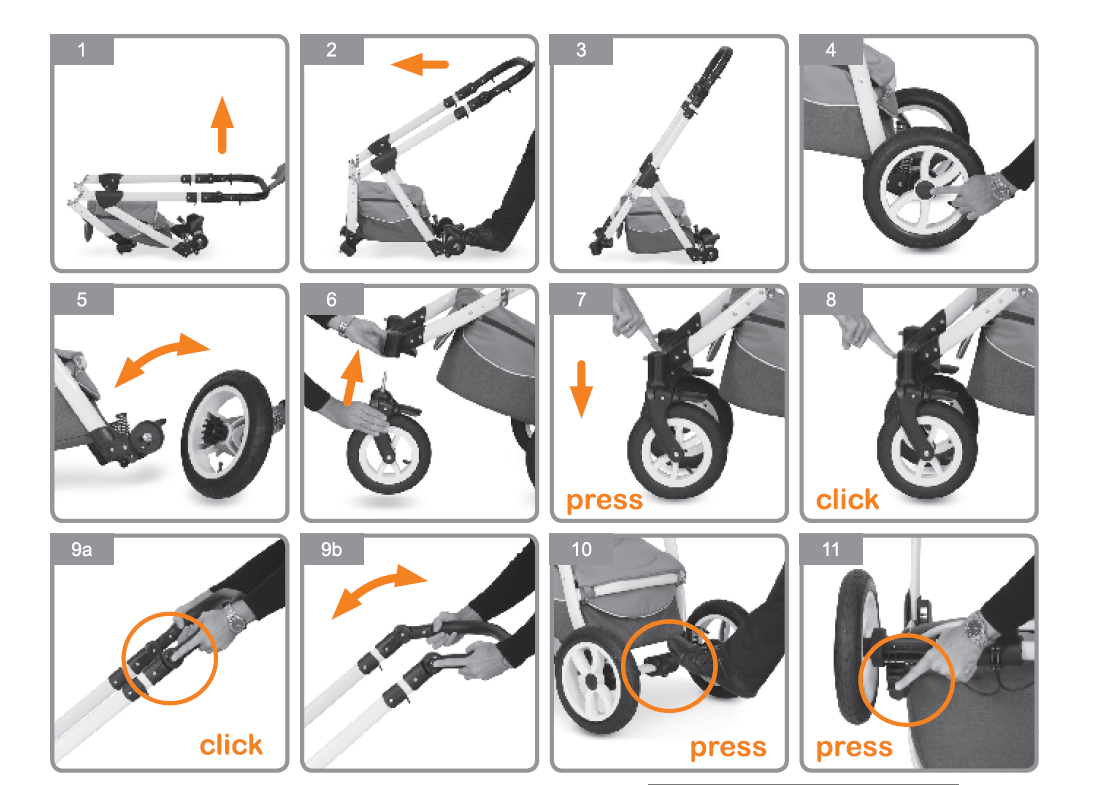 1

2

3

4

5

6

7

press

8

click

9a

click

9b

10

press

11

press