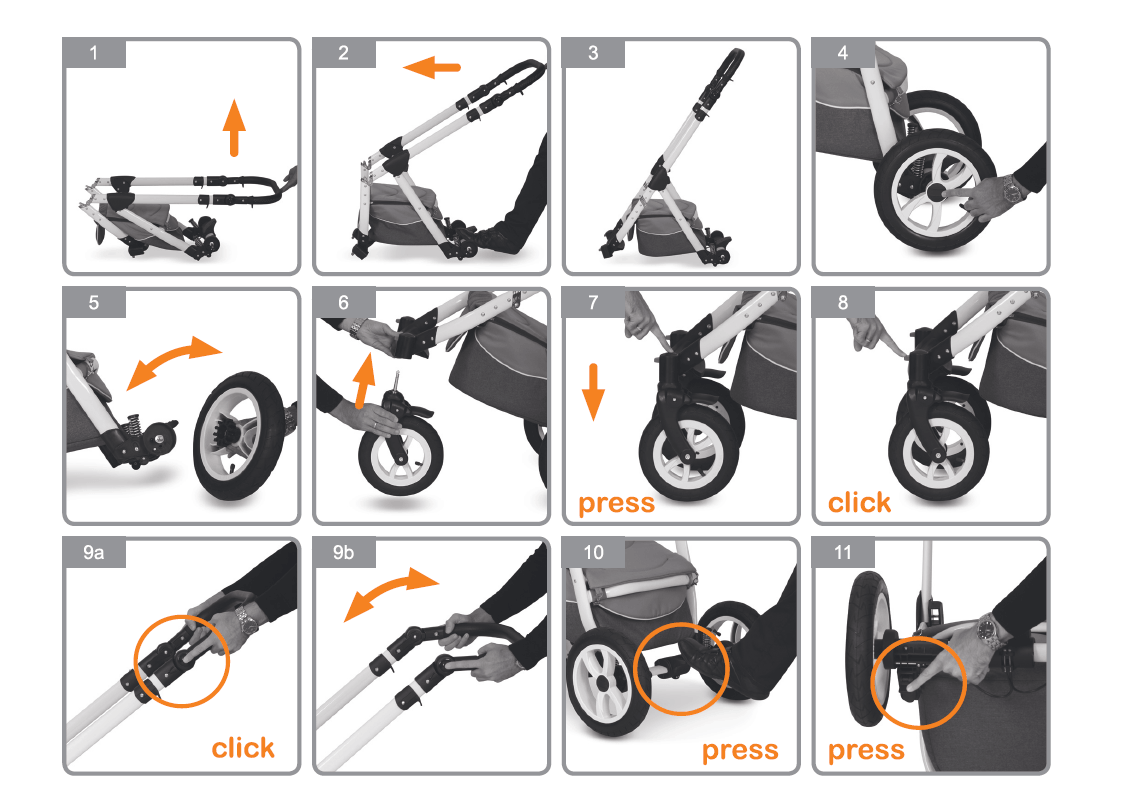 1

2

3

4

5

6

7

press

8

click

9a

click

9b

10

press

11

press