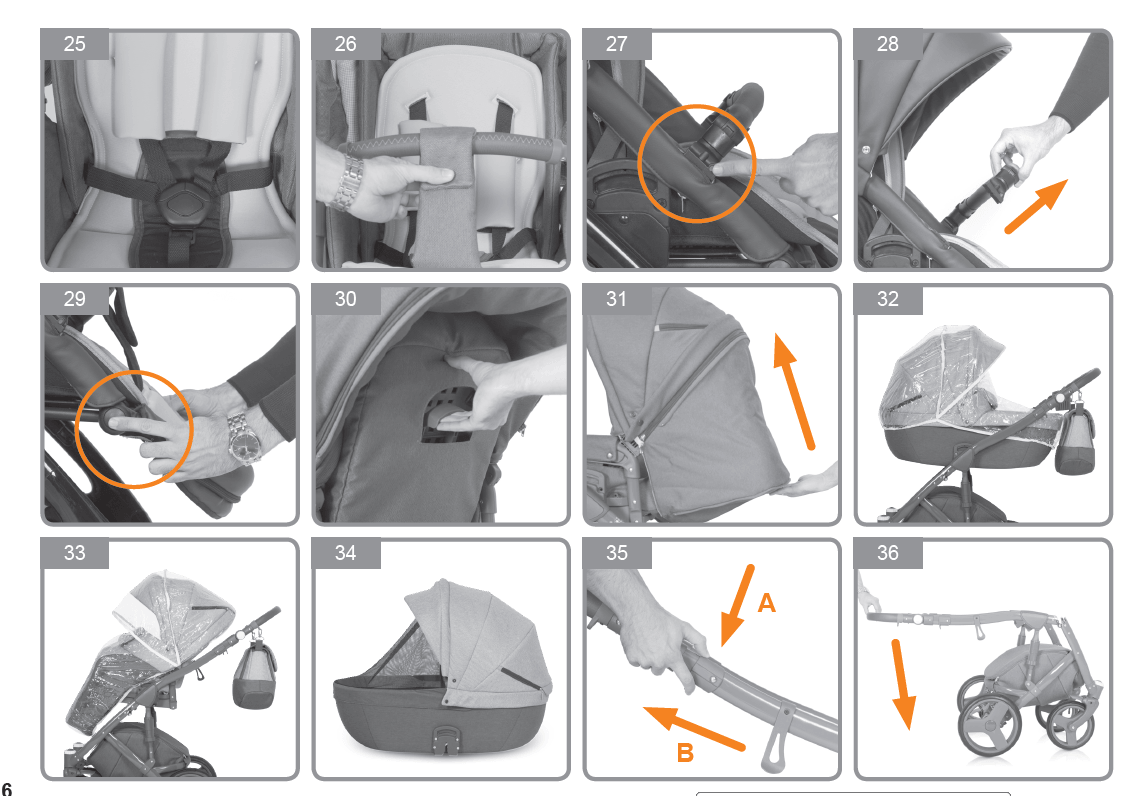 25

26

27

28

29

30

31

32

33

34

35

A

B

36

6