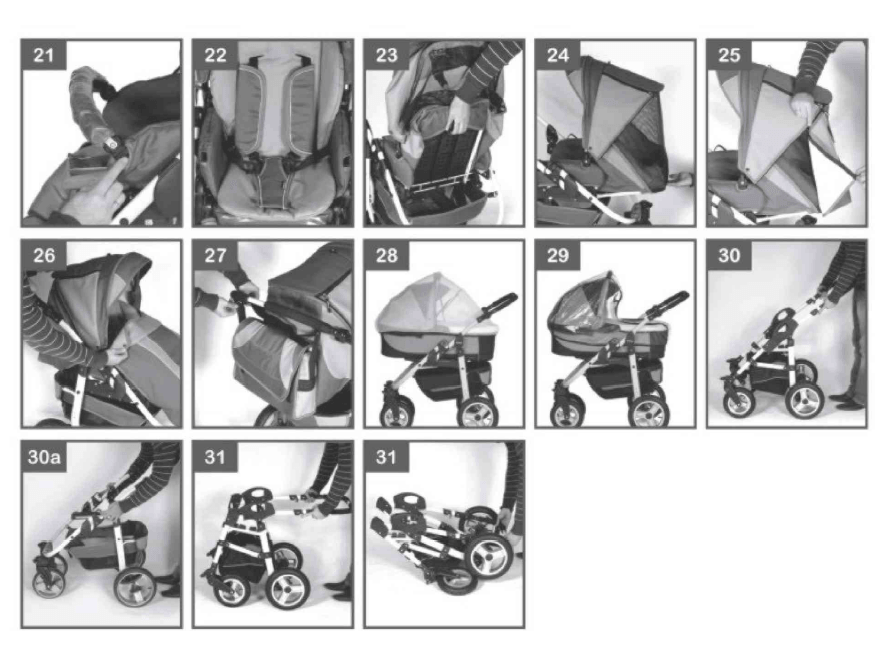 21 22 23 24 25

26 27 28 29 30

30a 31 31