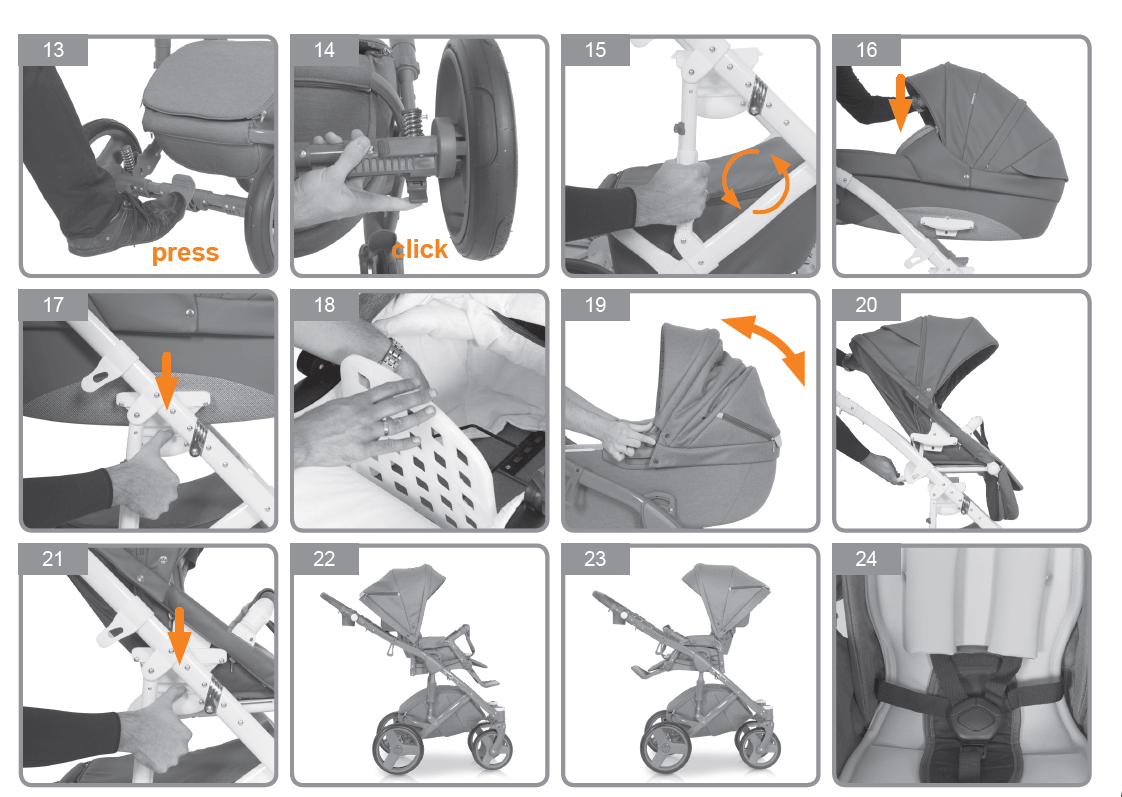 13
press

14
click

15

16

17

18

19

20

21

22

23

24