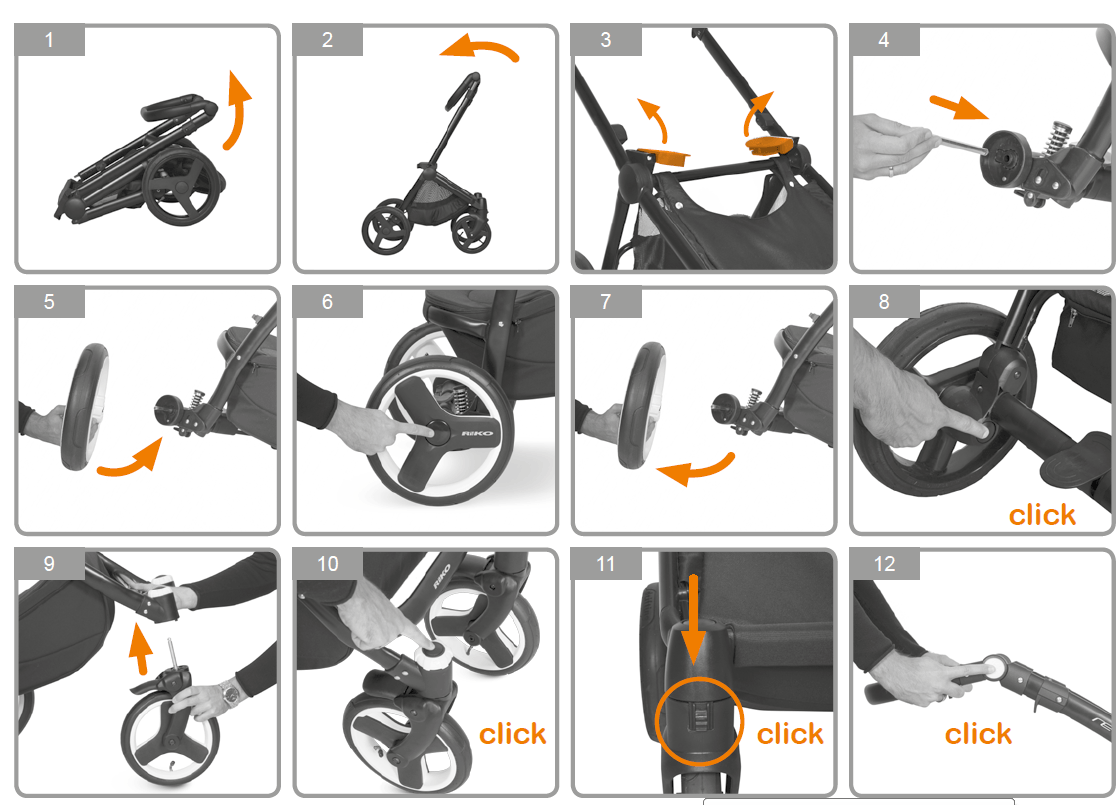 1

2

3

4

5

6

RIKO

7

8

click

9

10

RIKO

click

11

click

12

click