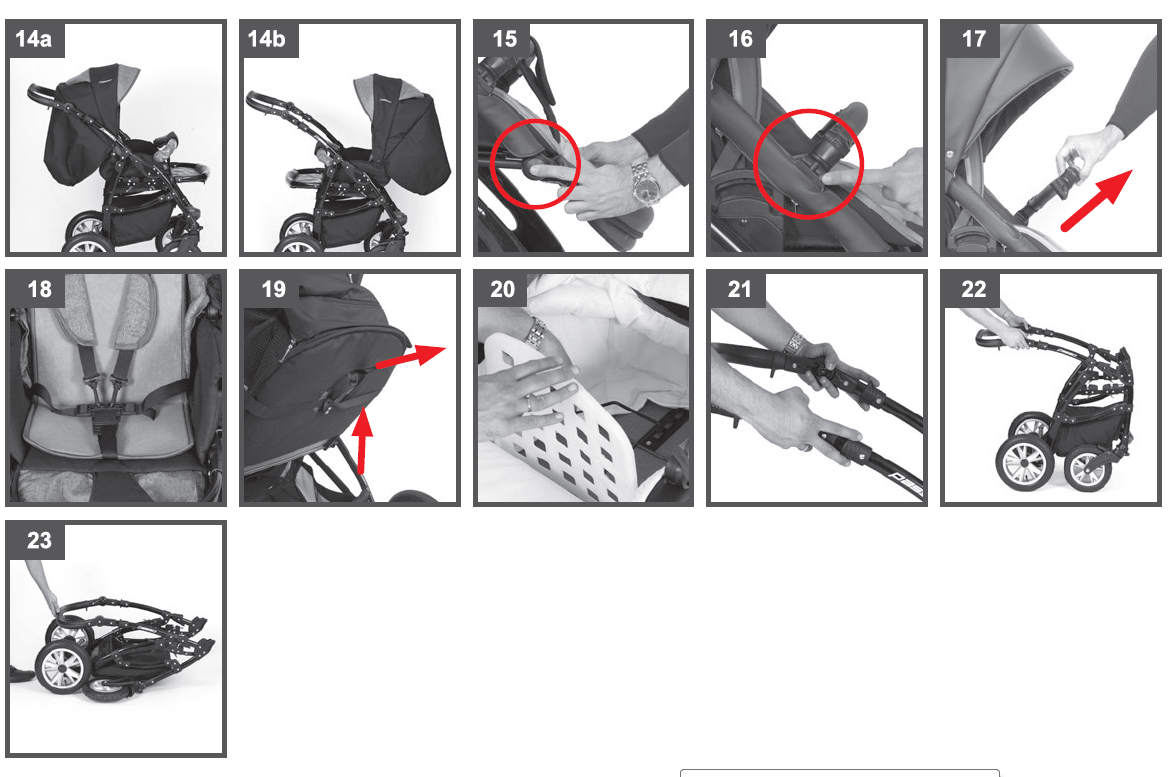 14a

14b

15

16

17

18

19

20

21

22

23